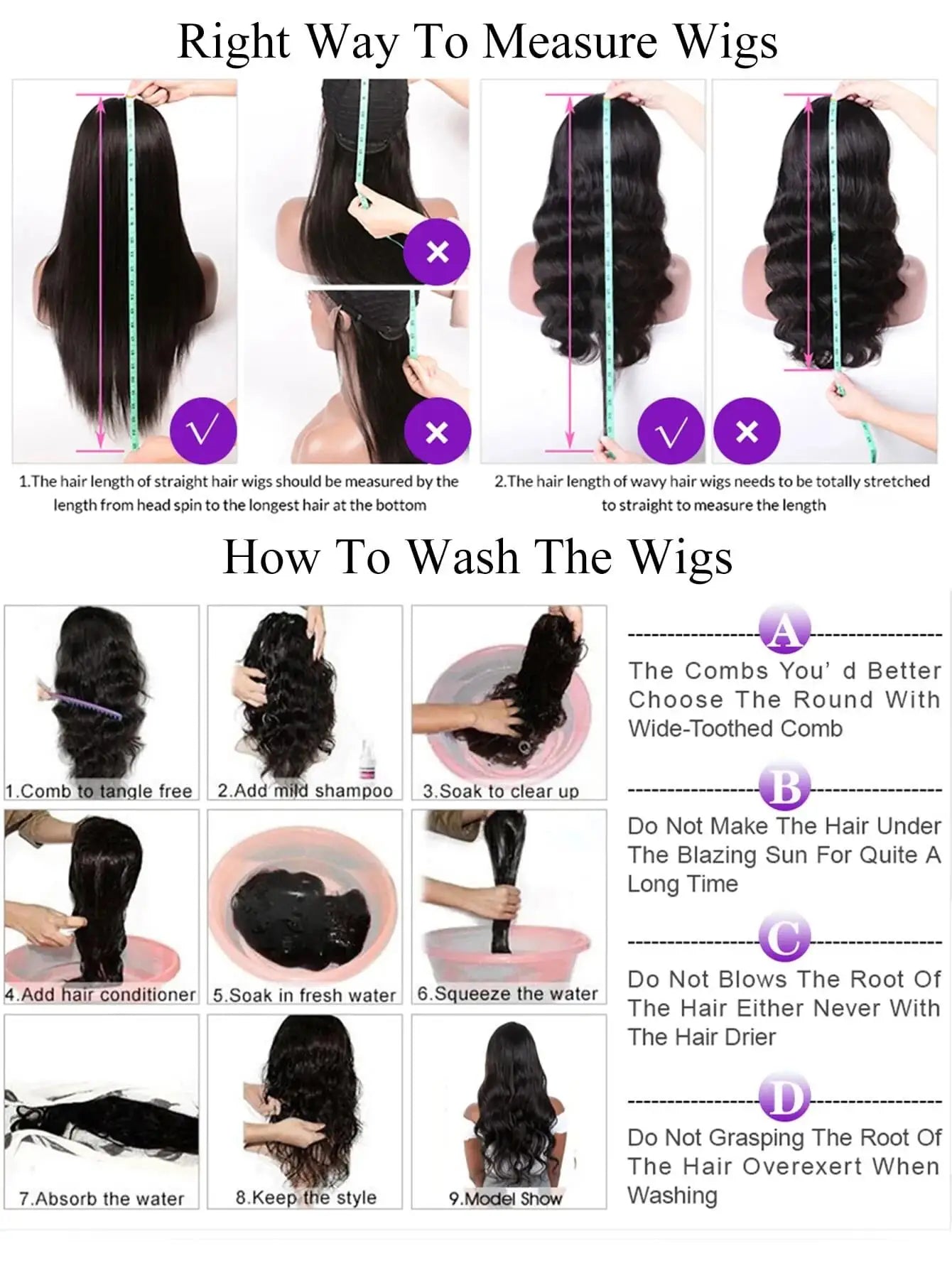 Right Way To Measure Wigs

√

×

×

√

×

1.The hair length of straight hair wigs should be measured by the length from head spin to the longest hair at the bottom

2.The hair length of wavy hair wigs needs to be totally stretched to straight to measure the length

How To Wash The Wigs

1.Comb to tangle free

2.Add mild shampoo

3.Soak to clear up

4.Add hair conditioner

5.Soak in fresh water

6.Squeeze the water

7.Absorb the water

8.Keep the style

9.Model Show

A

The Combs You' d Better Choose The Round With Wide-Toothed Comb

B

Do Not Make The Hair Under The Blazing Sun For Quite A Long Time

C

Do Not Blows The Root Of The Hair Either Never With The Hair Drier

D

Do Not Grasping The Root Of The Hair Overexert When Washing