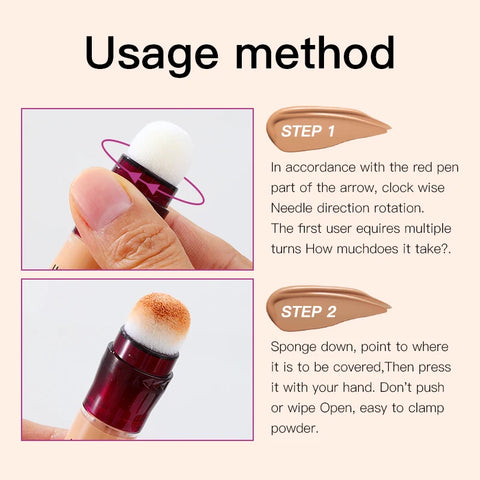 Usage method

STEP 1

In accordance with the red pen part of the arrow, clock wise Needle direction rotation. The first user equires multiple turns How muchdoes it take?.

STEP 2

Sponge down, point to where it is to be covered,Then press it with your hand. Don't push or wipe Open, easy to clamp powder.