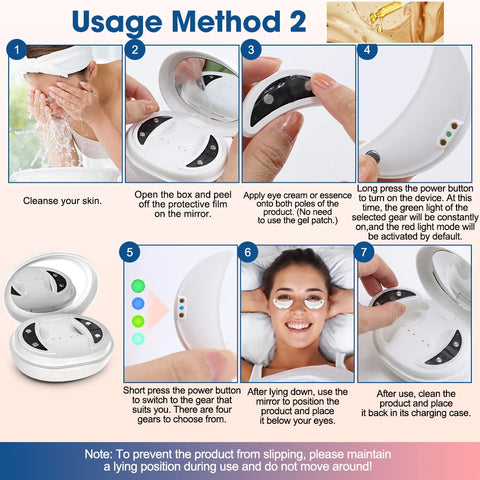 Usage Method 2

1

Cleanse your skin.

2

Open the box and peel off the protective film on the mirror.

3

Apply eye cream or essence onto both poles of the product. (No need to use the gel patch.)

4

Long press the power button to turn on the device. At this time, the green light of the selected gear will be constantly on,and the red light mode will be activated by default.

5

Short press the power button to switch to the gear that suits you. There are four gears to choose from.

6

After lying down, use the mirror to position the product and place it below your eyes.

7

After use, clean the product and place it back in its charging case.

Note: To prevent the product from slipping, please maintain a lying position during use and do not move around!