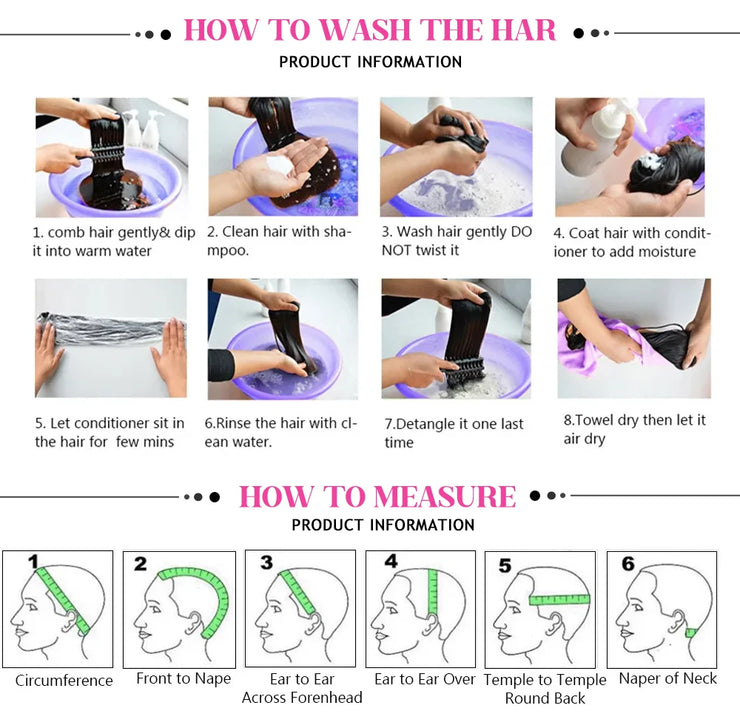 HOW TO WASH THE HAR
PRODUCT INFORMATION

1. comb hair gently& dip it into warm water

2. Clean hair with shampoo.

3. Wash hair gently DO NOT twist it

4. Coat hair with conditioner to add moisture

5. Let conditioner sit in the hair for few mins

6.Rinse the hair with clean water.

7.Detangle it one last time

8.Towel dry then let it air dry

HOW TO MEASURE
PRODUCT INFORMATION

1
Circumference

2
Front to Nape

3
Ear to Ear Across Forenhead

4
Ear to Ear Over

5
Temple to Temple Round Back

6
Naper of Neck